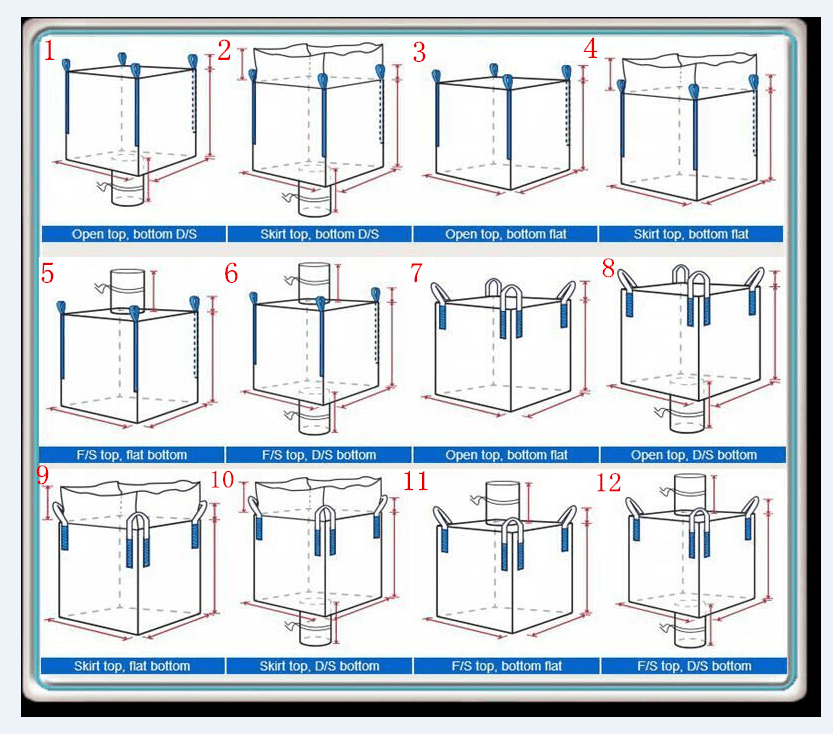 1

Open top, bottom D/S

2

Skirt top, bottom D/S

3

Open top, bottom flat

4

Skirt top, bottom flat

5

F/S top, flat bottom

6

F/S top, D/S bottom

7

Open top, bottom flat

8

Open top, D/S bottom

9

Skirt top, flat bottom

10

Skirt top, D/S bottom

11

F/S top, bottom flat

12

F/S top, D/S bottom